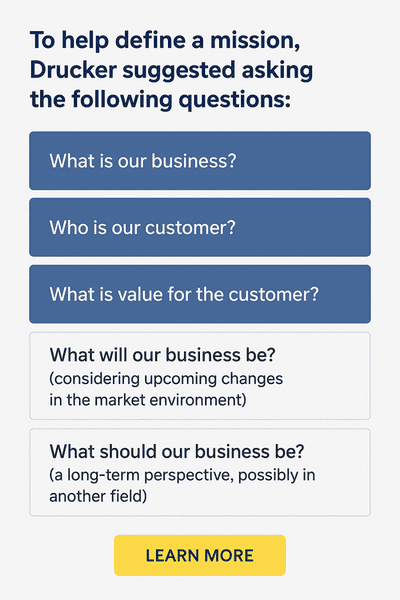 To help define a mission, Drucker suggested asking the following questions:

What is our business?

Who is our customer?

What is value for the customer?

What will our business be?
(considering upcoming changes in the market environment)

What should our business be?
(a long-term perspective, possibly in another field)

LEARN MORE